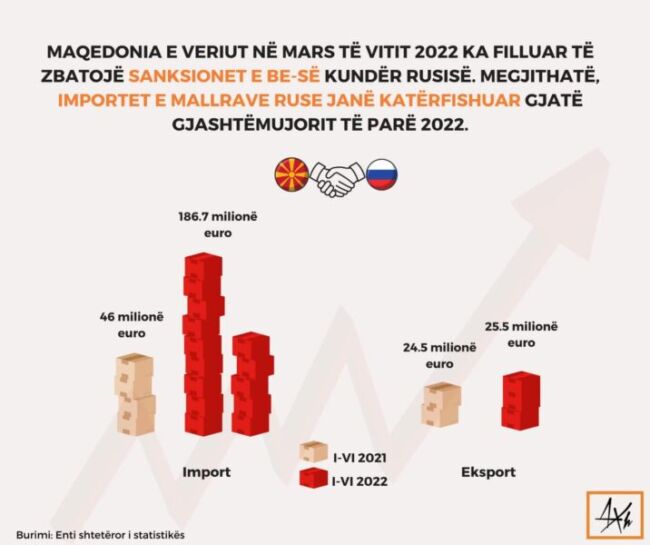 MAQEDONIA E VERIUT NË MARS TË VITIT 2022 KA FILLUAR TË ZBATOJË SANKSIONET E BE-SË KUNDËR RUSISË. MEGJITHATË, IMPORTET E MALLRAVE RUSE JANË KATËRFISHUAR GJATË GJASHTËMUJORIT TË PARË 2022.

186.7 milionë euro

46 milionë euro

24.5 milionë euro

25.5 milionë euro

Import

I-VI 2021

I-VI 2022

Eksport

Burimi: Enti shtetëror i statistikës